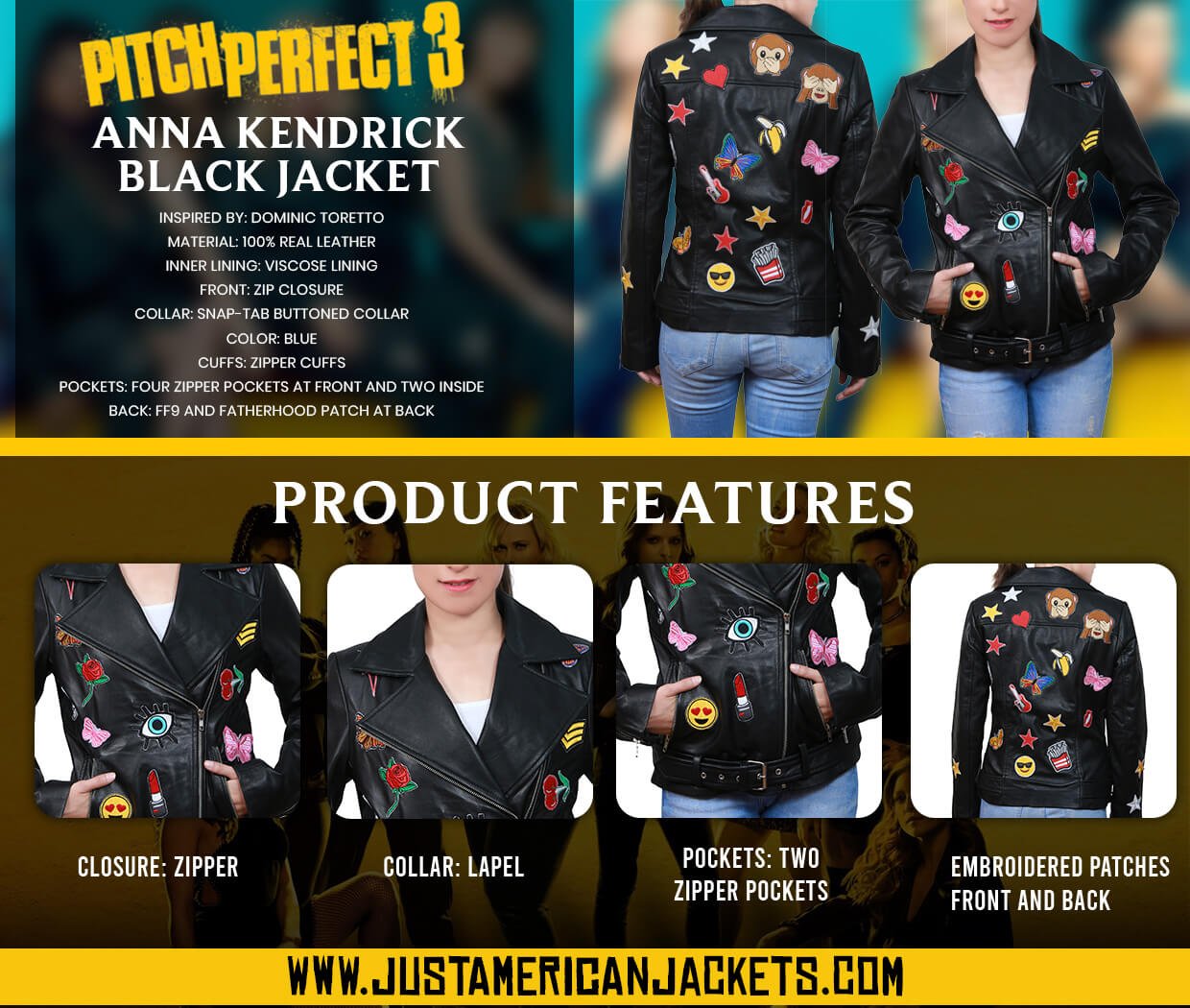 PITCH PERFECT 3

ANNA KENDRICK BLACK JACKET

INSPIRED BY: DOMINIC TORETTO
MATERIAL: 100% REAL LEATHER
INNER LINING: VISCOSE LINING
FRONT: ZIP CLOSURE
COLLAR: SNAP-TAB BUTTONED COLLAR
COLOR: BLUE
CUFFS: ZIPPER CUFFS
POCKETS: FOUR ZIPPER POCKETS AT FRONT AND TWO INSIDE
BACK: FF9 AND FATHERHOOD PATCH AT BACK

PRODUCT FEATURES

CLOSURE: ZIPPER

COLLAR: LAPEL

POCKETS: TWO ZIPPER POCKETS

EMBROIDERED PATCHES FRONT AND BACK

WWW.JUSTAMERICANJACKETS.COM