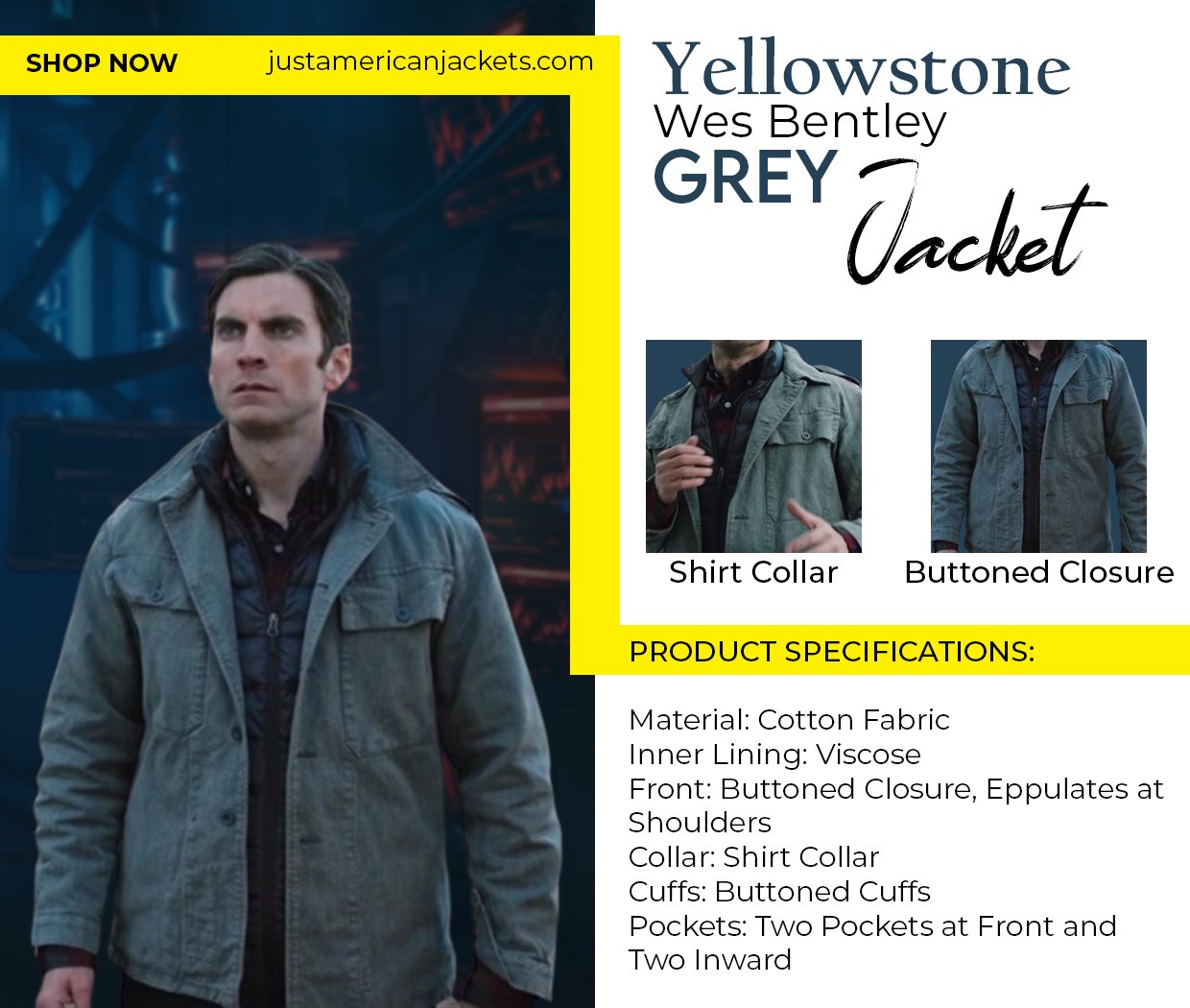 SHOP NOW justamericanjackets.com

Yellowstone
Wes Bentley
GREY Jacket

Shirt Collar

Buttoned Closure

PRODUCT SPECIFICATIONS:

Material: Cotton Fabric
Inner Lining: Viscose
Front: Buttoned Closure, Eppulates at Shoulders
Collar: Shirt Collar
Cuffs: Buttoned Cuffs
Pockets: Two Pockets at Front and Two Inward