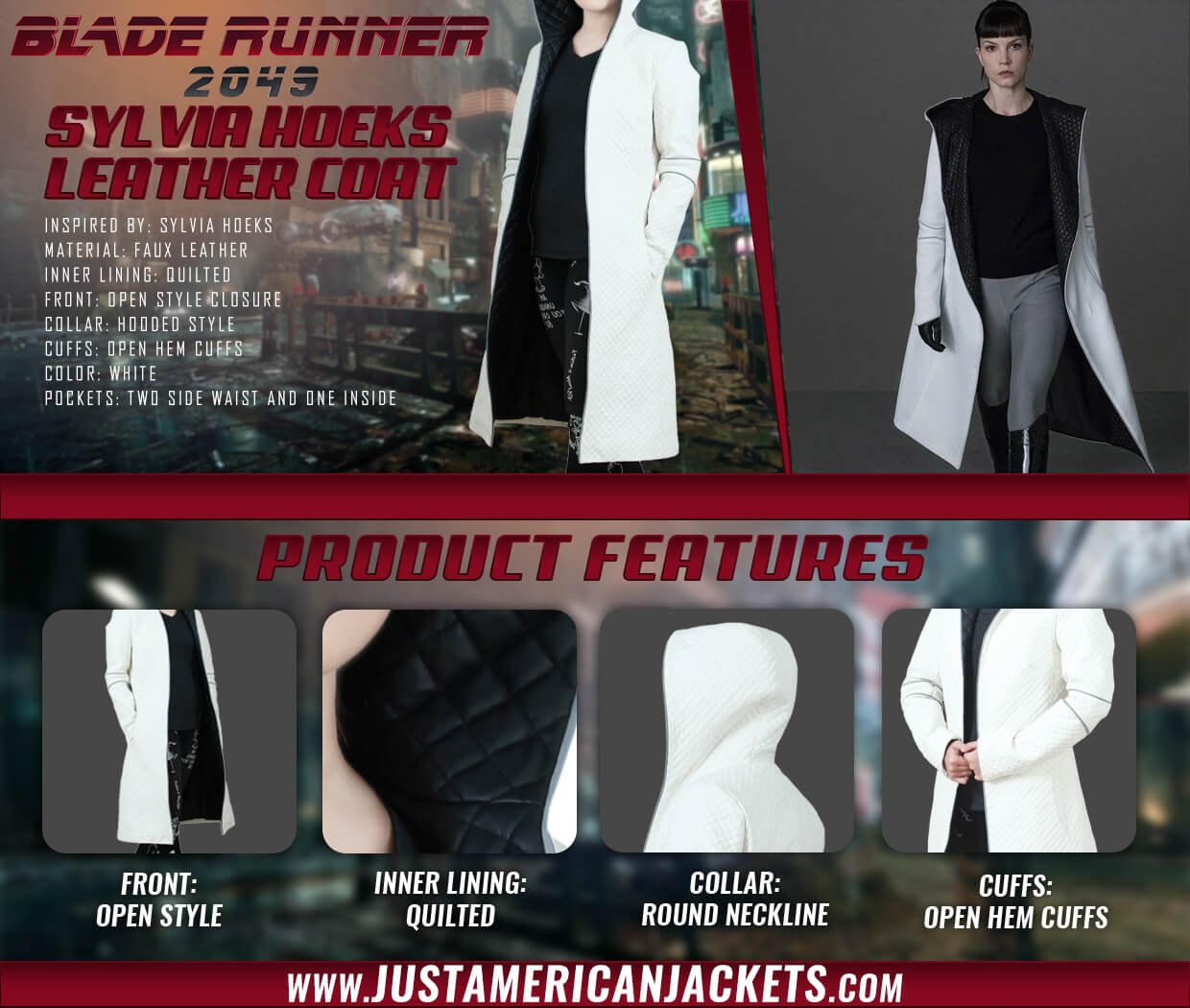 BLADE RUNNER
2049
SYLVIA HOEKS
LEATHER COAT

INSPIRED BY: SYLVIA HOEKS
MATERIAL: FAUX LEATHER
INNER LINING: QUILTED
FRONT: OPEN STYLE CLOSURE
COLLAR: HOODED STYLE
CUFFS: OPEN HEM CUFFS
COLOR: WHITE
POCKETS: TWO SIDE WAIST AND ONE INSIDE

PRODUCT FEATURES

FRONT:
OPEN STYLE

INNER LINING:
QUILTED

COLLAR:
ROUND NECKLINE

CUFFS:
OPEN HEM CUFFS

www.JUSTAMERICANJACKETS.com