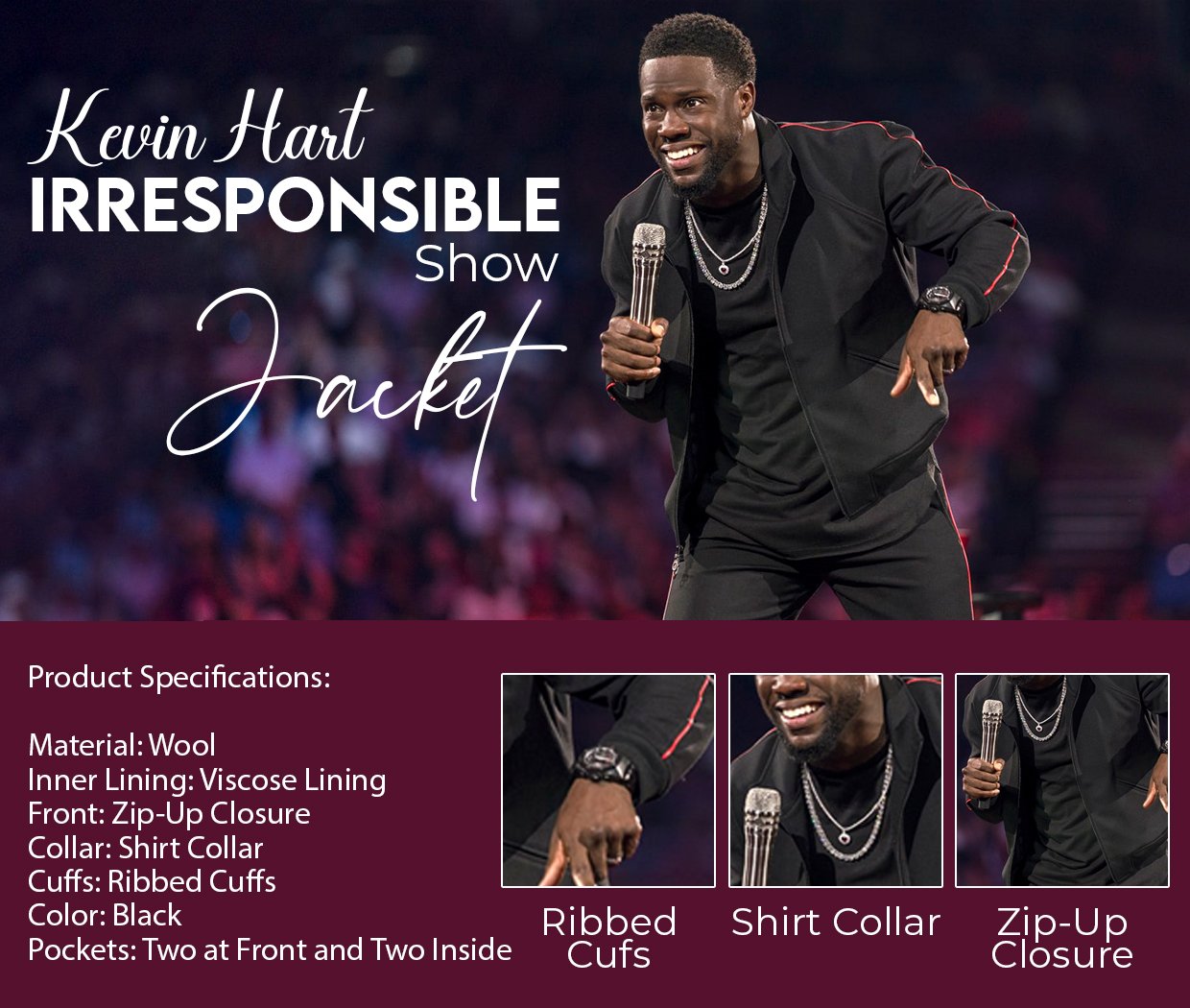 Kevin Hart
IRRESPONSIBLE
Show
Jacket

Product Specifications:

Material: Wool
Inner Lining: Viscose Lining
Front: Zip-Up Closure
Collar: Shirt Collar
Cuffs: Ribbed Cuffs
Color: Black
Pockets: Two at Front and Two Inside

Ribbed Cufs

Shirt Collar

Zip-Up Closure