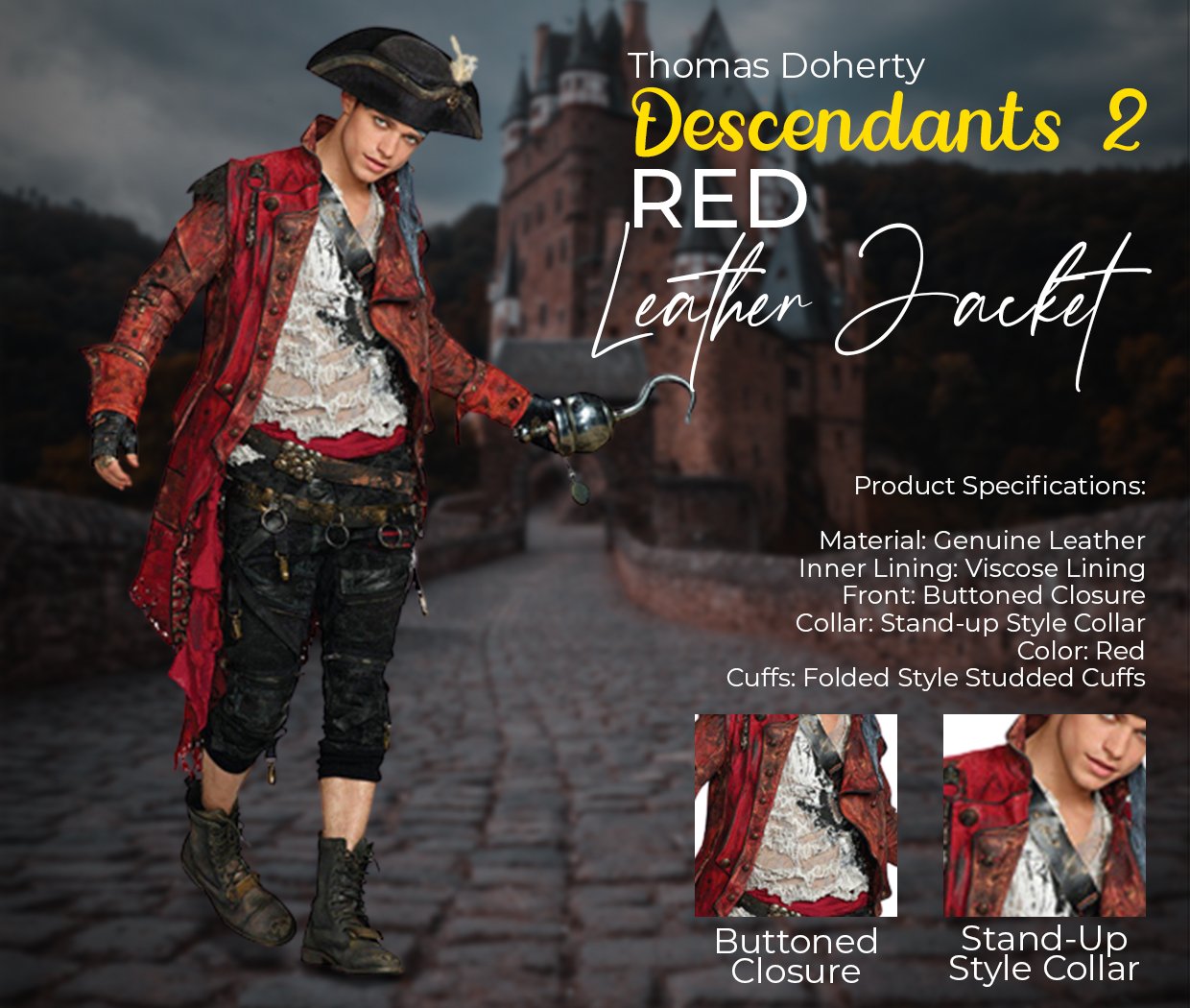 Thomas Doherty
Descendants 2
RED
Leather Jacket

Product Specifications:

Material: Genuine Leather
Inner Lining: Viscose Lining
Front: Buttoned Closure
Collar: Stand-up Style Collar
Color: Red
Cuffs: Folded Style Studded Cuffs

Buttoned Closure

Stand-Up Style Collar