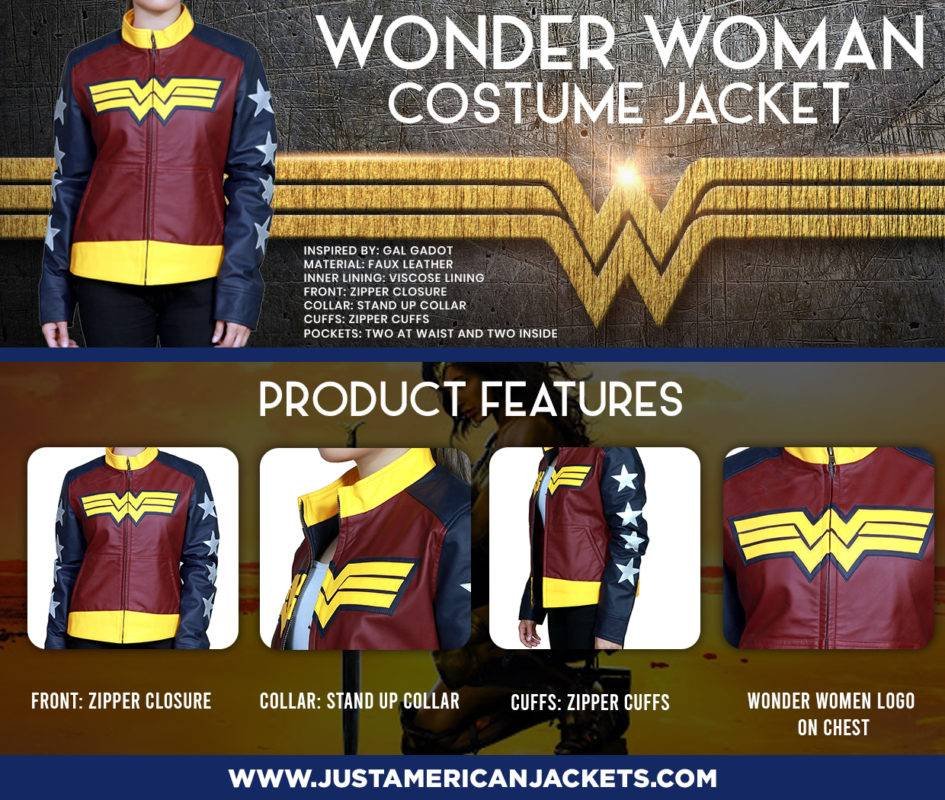 WONDER WOMAN
COSTUME JACKET

INSPIRED BY: GAL GADOT
MATERIAL: FAUX LEATHER
INNER LINING: VISCOSE LINING
FRONT: ZIPPER CLOSURE
COLLAR: STAND UP COLLAR
CUFFS: ZIPPER CUFFS
POCKETS: TWO AT WAIST AND TWO INSIDE

PRODUCT FEATURES

FRONT: ZIPPER CLOSURE

COLLAR: STAND UP COLLAR

CUFFS: ZIPPER CUFFS

WONDER WOMEN LOGO ON CHEST

WWW.JUSTAMERICANJACKETS.COM