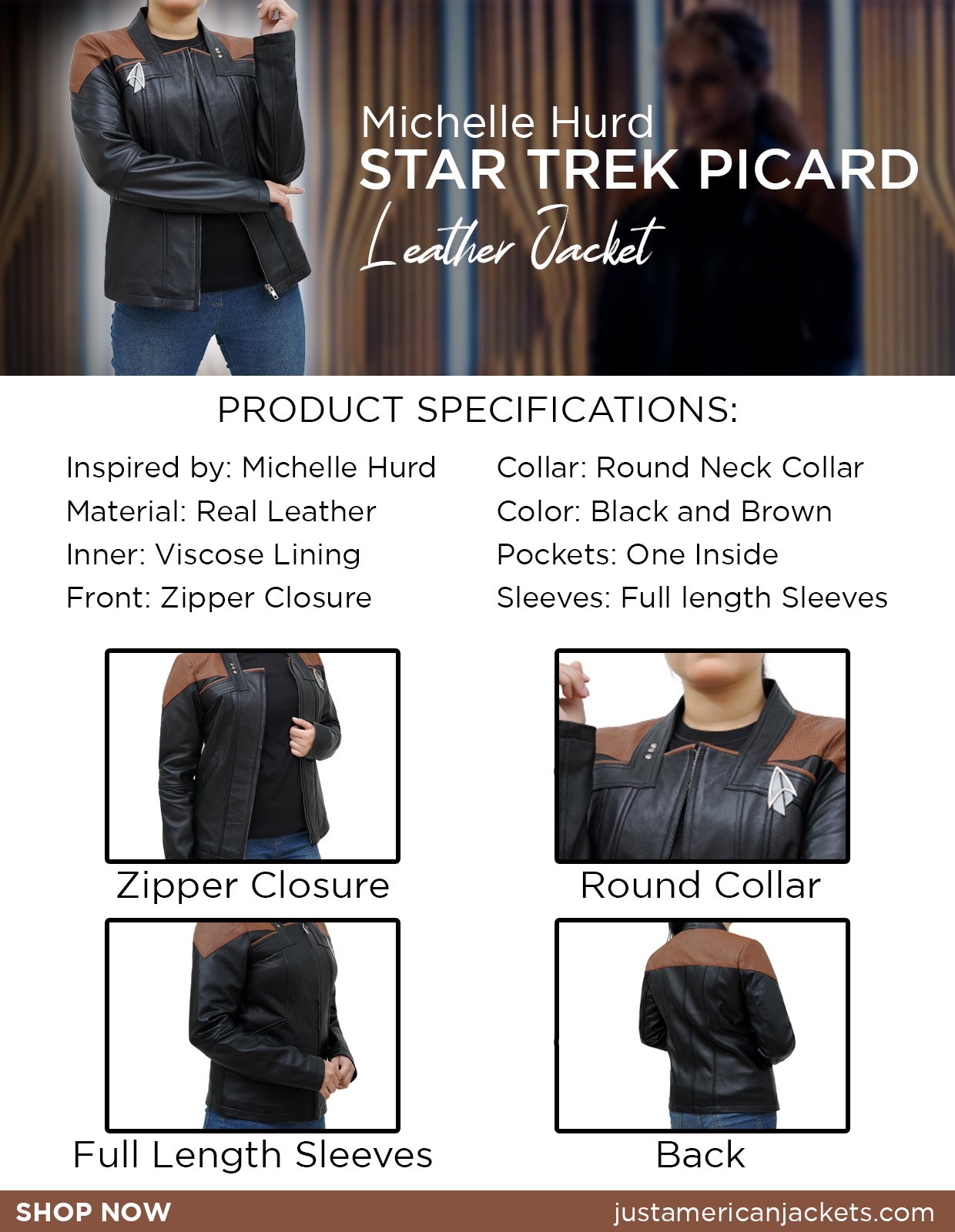 Michelle Hurd
STAR TREK PICARD
Leather Jacket

PRODUCT SPECIFICATIONS:

Inspired by: Michelle Hurd
Material: Real Leather
Inner: Viscose Lining
Front: Zipper Closure

Collar: Round Neck Collar
Color: Black and Brown
Pockets: One Inside
Sleeves: Full length Sleeves

Zipper Closure

Round Collar

Full Length Sleeves

Back

SHOP NOW

justamericanjackets.com